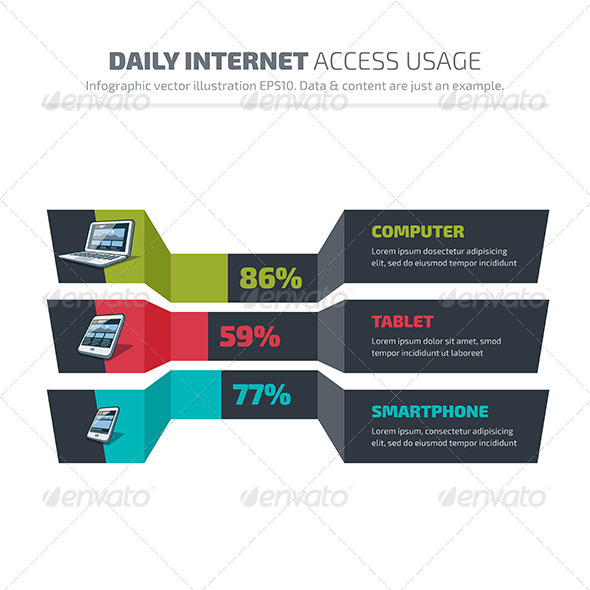 DAILY INTERNET ACCESS USAGE

Infographic vector illustration EPS10. Data & content are just an example.

envato envato envato

86%

COMPUTER

Lorem ipsum dosectetur adipisicing elit, sed do eiusmod tempor incididunt

envato envato envato

59%

TABLET

Lorem ipsum dolor sit amet, smod tempor incididunt ut laboreet

77%

SMARTPHONE

Lorem ipsum, consectetur adipisicing elit, sed do eiusmod tempor incididunt

envato envato envato